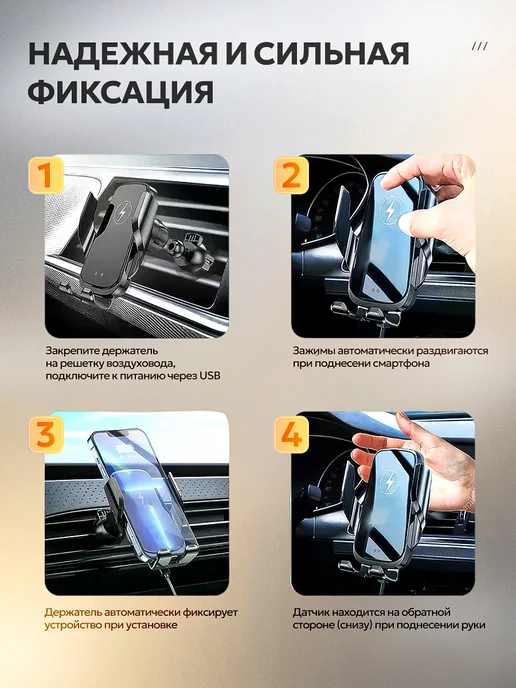 НАДЕЖНАЯ И СИЛЬНАЯ ФИКСАЦИЯ

///

1

Закрепите держатель на решетку воздуховода, подключите к питанию через USB

2

Зажимы автоматически раздвигаются при поднесени смартфона

3

Держатель автоматически фиксирует устройство при установке

4

Датчик находится на обратной стороне (снизу) при поднесении руки